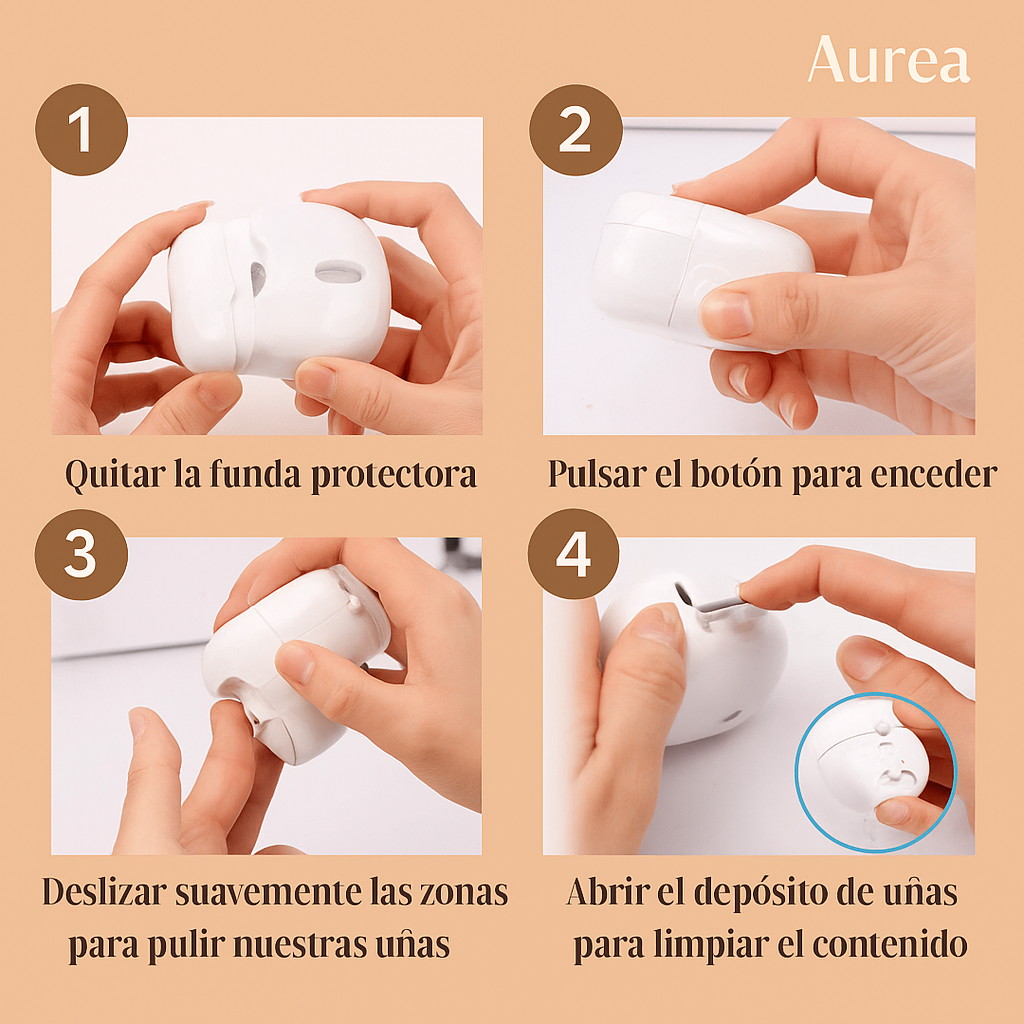 Aurea

1

Quitar la funda protectora

2

Pulsar el botón para enceder

3

Deslizar suavemente las zonas para pulir nuestras uñas

4

Abrir el depósito de uñas para limpiar el contenido